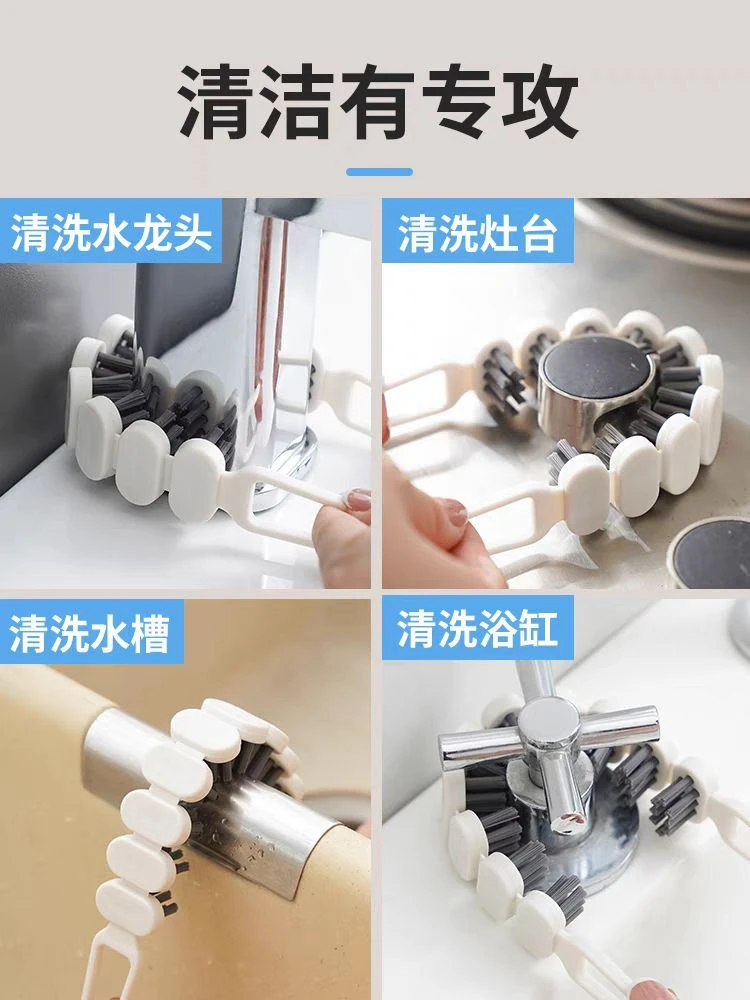 清洁有专攻

清洗水龙头

清洗灶台

清洗水槽

清洗浴缸