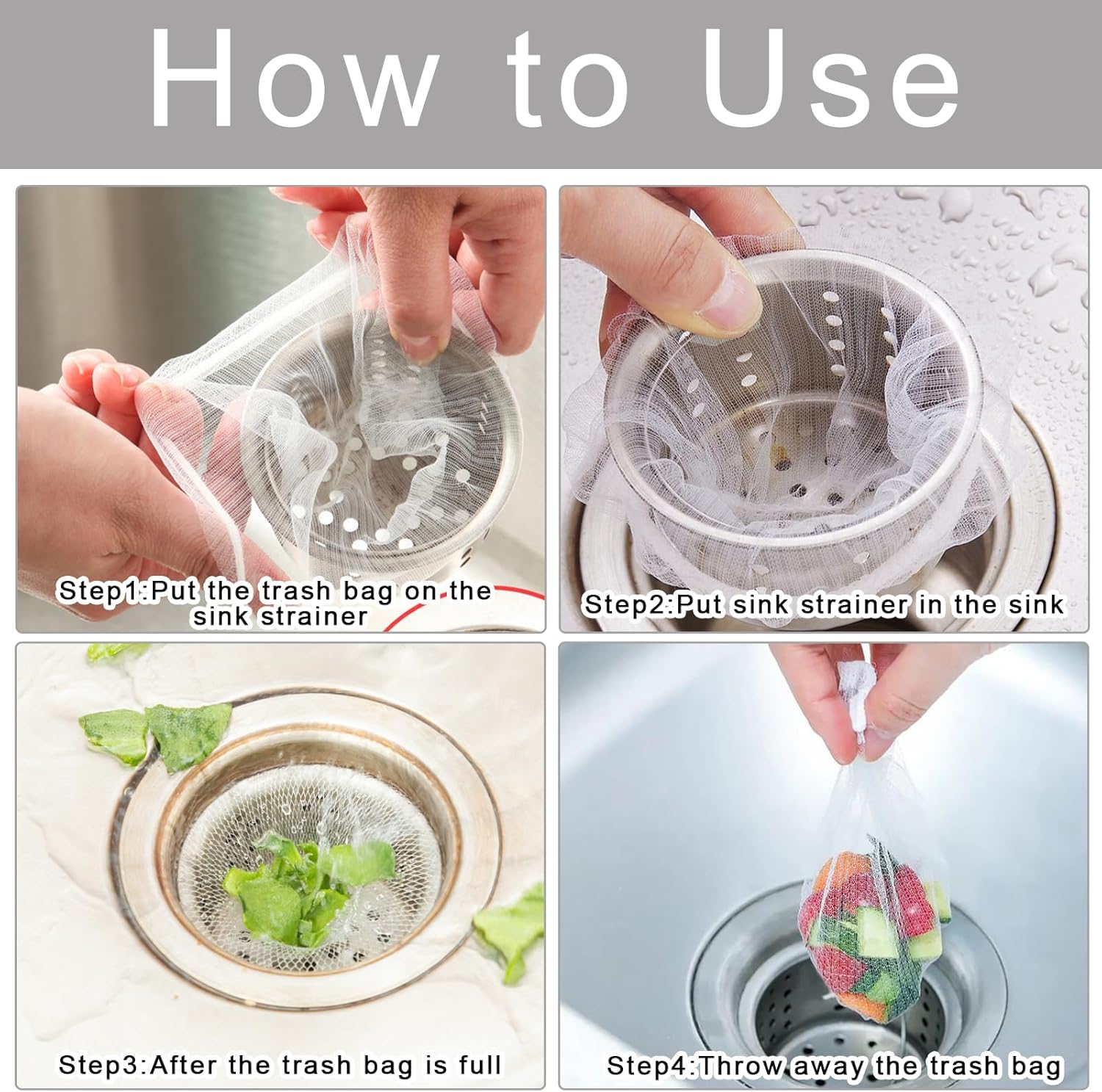 How to Use

Step1:Put the trash bag on the sink strainer

Step2:Put sink strainer in the sink

Step3:After the trash bag is full

Step4:Throw away the trash bag