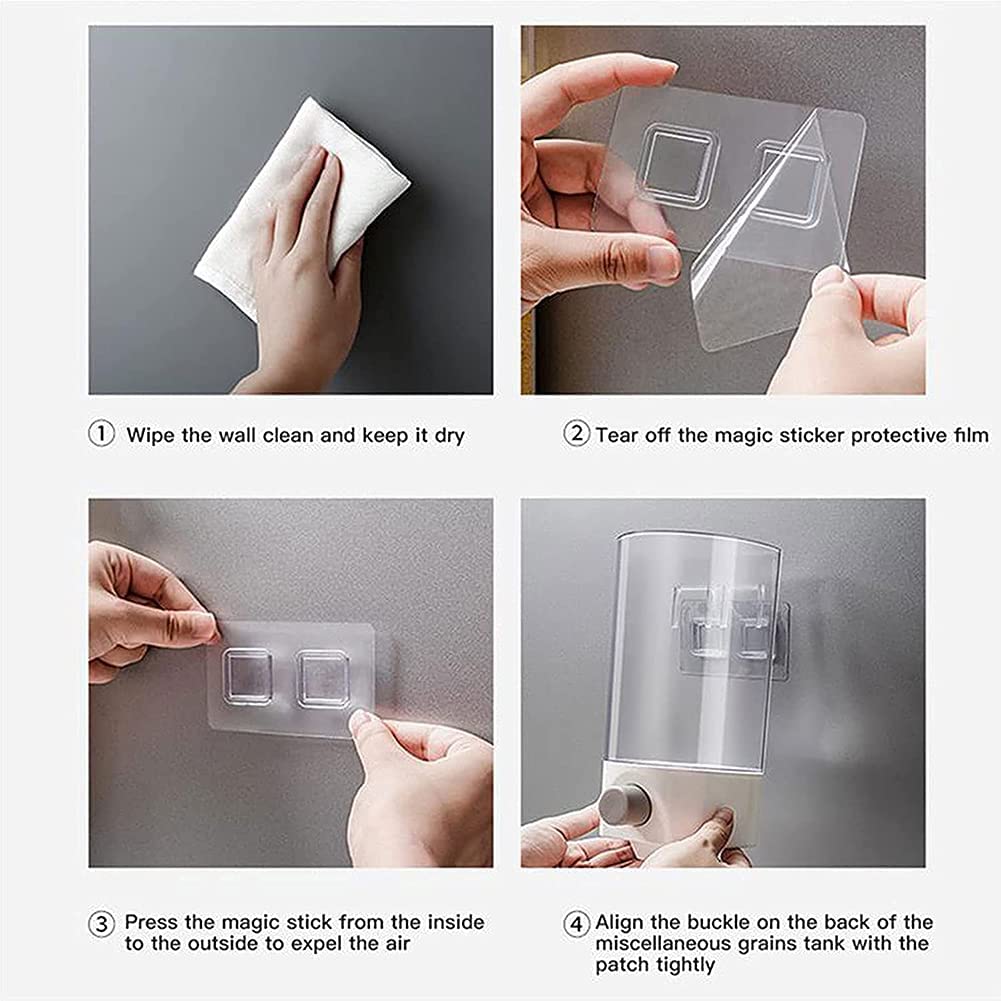 ① Wipe the wall clean and keep it dry

② Tear off the magic sticker protective film

③ Press the magic stick from the inside to the outside to expel the air

④ Align the buckle on the back of the miscellaneous grains tank with the patch tightly