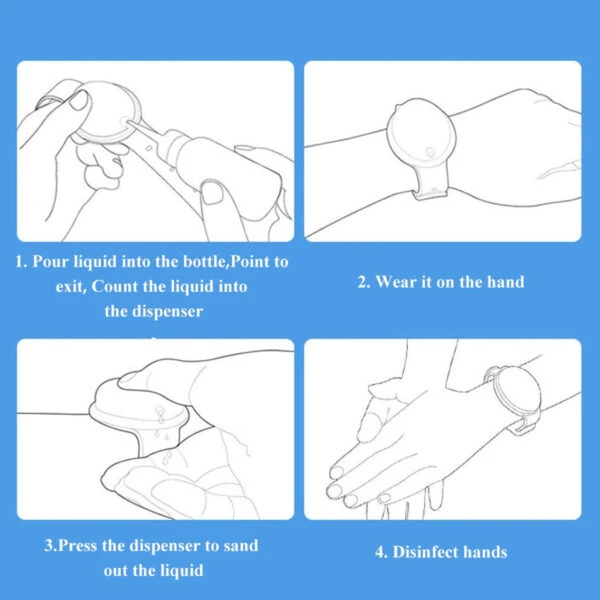 1. Pour liquid into the bottle,Point to exit, Count the liquid into the dispenser

2. Wear it on the hand

3.Press the dispenser to sand out the liquid

4. Disinfect hands