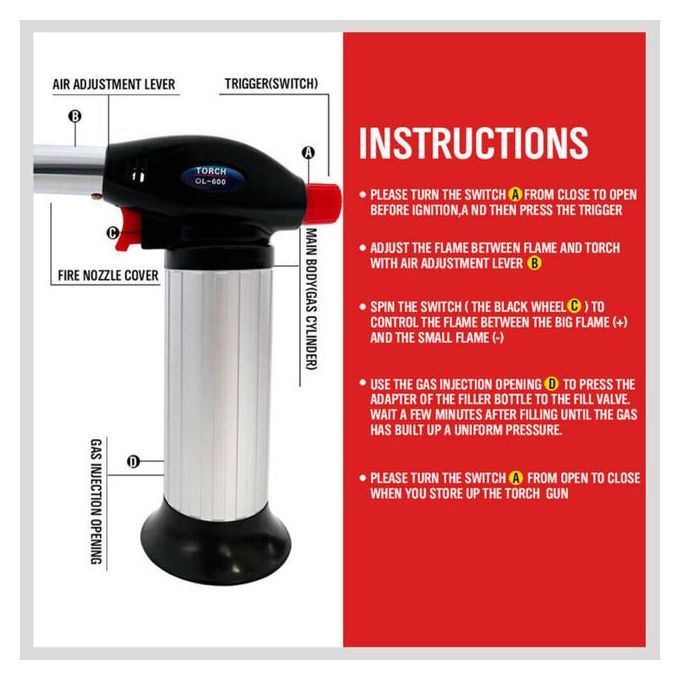 AIR ADJUSTMENT LEVER

TRIGGER(SWITCH)

B

A

TORCH
OL-600

C

FIRE NOZZLE COVER

MAIN BODY(GAS CYLINDER)

D

GAS INJECTION OPENING

INSTRUCTIONS

• PLEASE TURN THE SWITCH A FROM CLOSE TO OPEN BEFORE IGNITION,A ND THEN PRESS THE TRIGGER

• ADJUST THE FLAME BETWEEN FLAME AND TORCH WITH AIR ADJUSTMENT LEVER B

• SPIN THE SWITCH ( THE BLACK WHEEL C ) TO CONTROL THE FLAME BETWEEN THE BIG FLAME (+) AND THE SMALL FLAME (-)

• USE THE GAS INJECTION OPENING D TO PRESS THE ADAPTER OF THE FILLER BOTTLE TO THE FILL VALVE. WAIT A FEW MINUTES AFTER FILLING UNTIL THE GAS HAS BUILT UP A UNIFORM PRESSURE.

• PLEASE TURN THE SWITCH A FROM OPEN TO CLOSE WHEN YOU STORE UP THE TORCH GUN