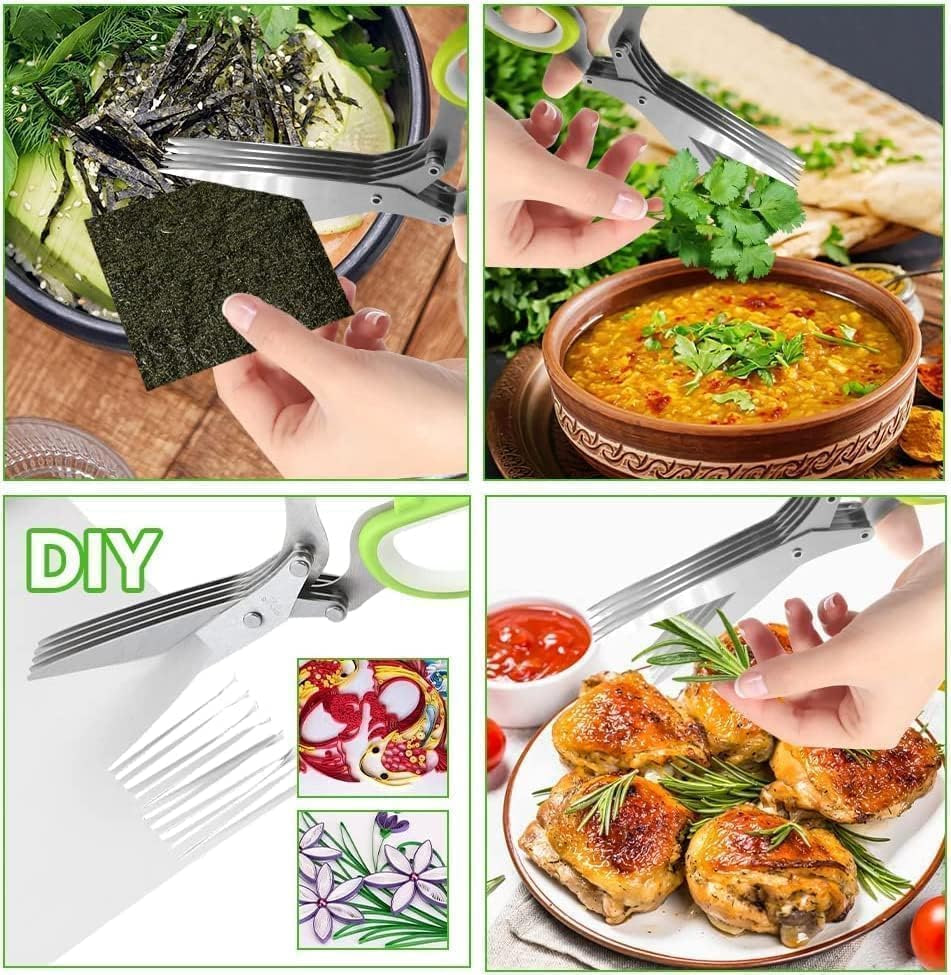 DIY