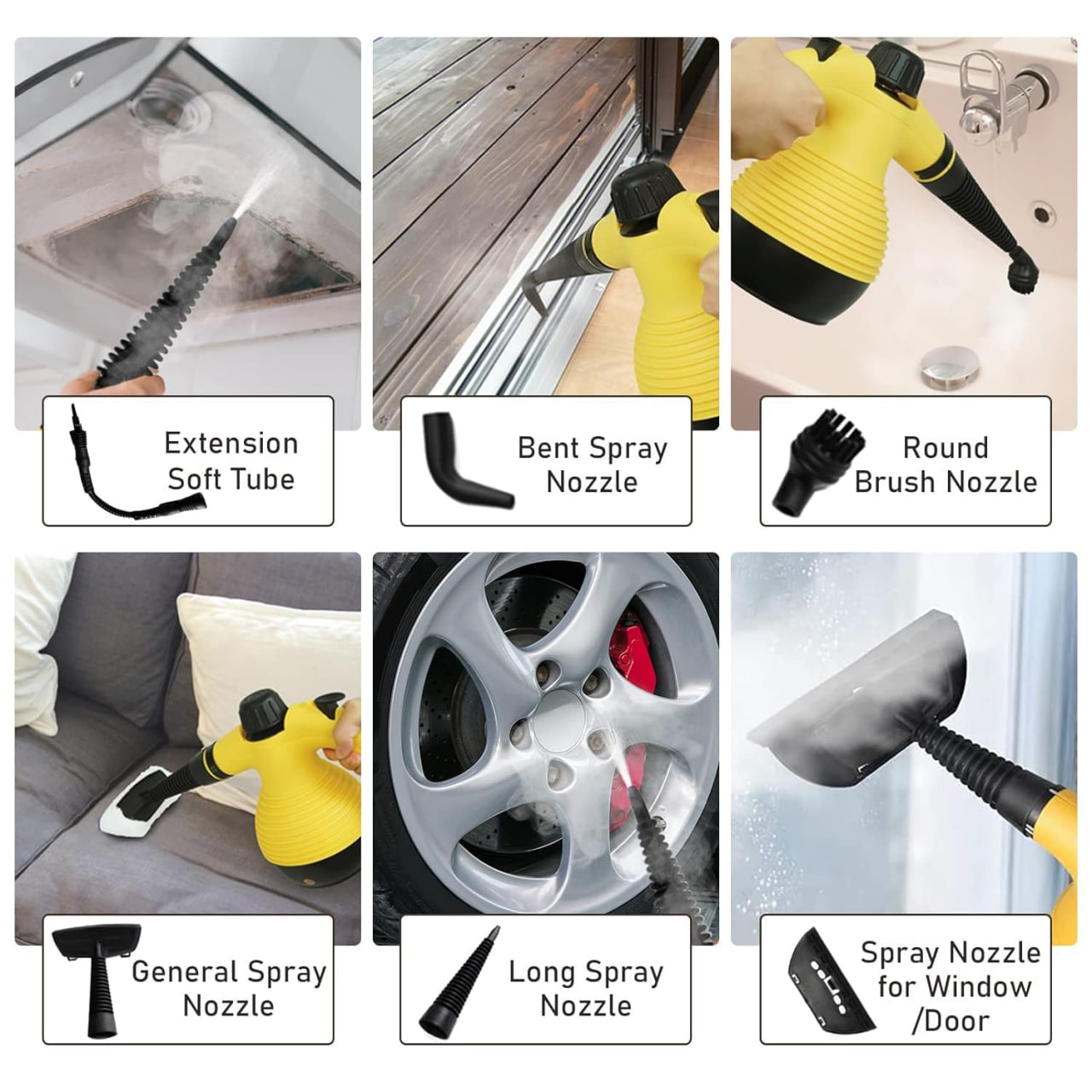 Extension Soft Tube

Bent Spray Nozzle

Round Brush Nozzle

General Spray Nozzle

Long Spray Nozzle

Spray Nozzle for Window /Door