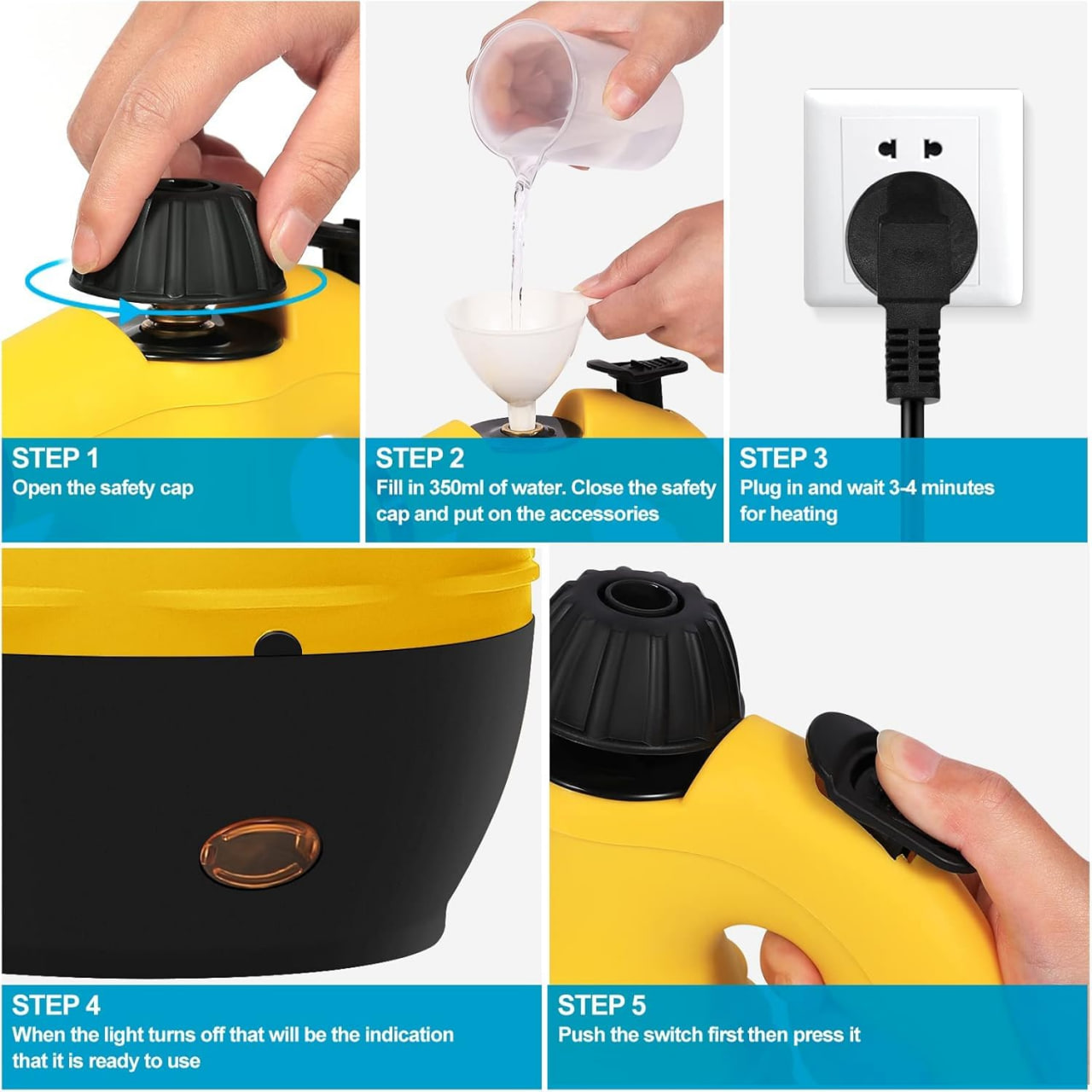 STEP 1
Open the safety cap

STEP 2
Fill in 350ml of water. Close the safety cap and put on the accessories

STEP 3
Plug in and wait 3-4 minutes for heating

STEP 4
When the light turns off that will be the indication that it is ready to use

STEP 5
Push the switch first then press it