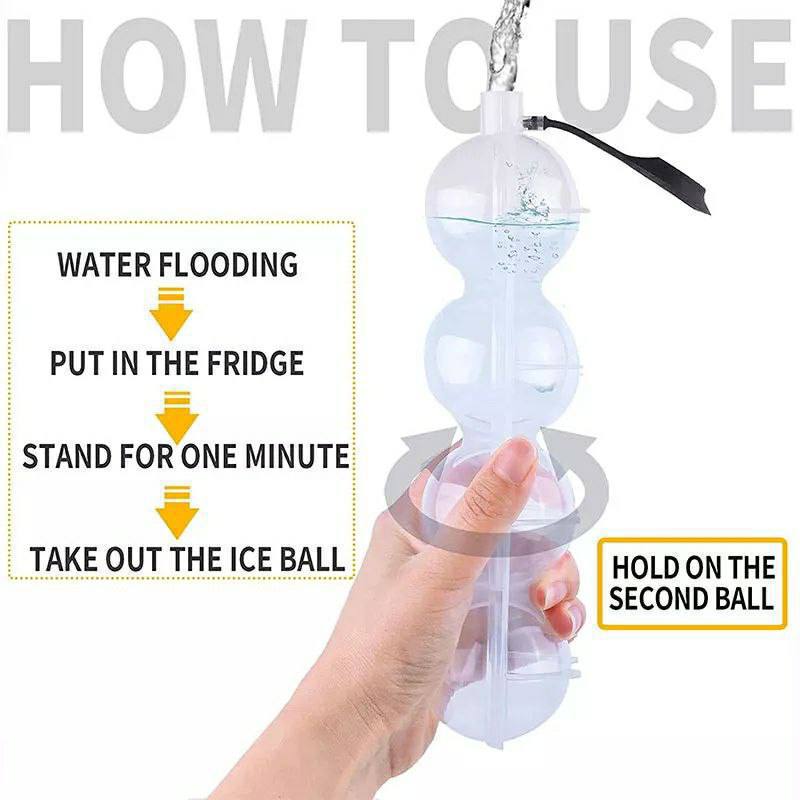 HOW TO USE

WATER FLOODING

PUT IN THE FRIDGE

STAND FOR ONE MINUTE

TAKE OUT THE ICE BALL

HOLD ON THE SECOND BALL