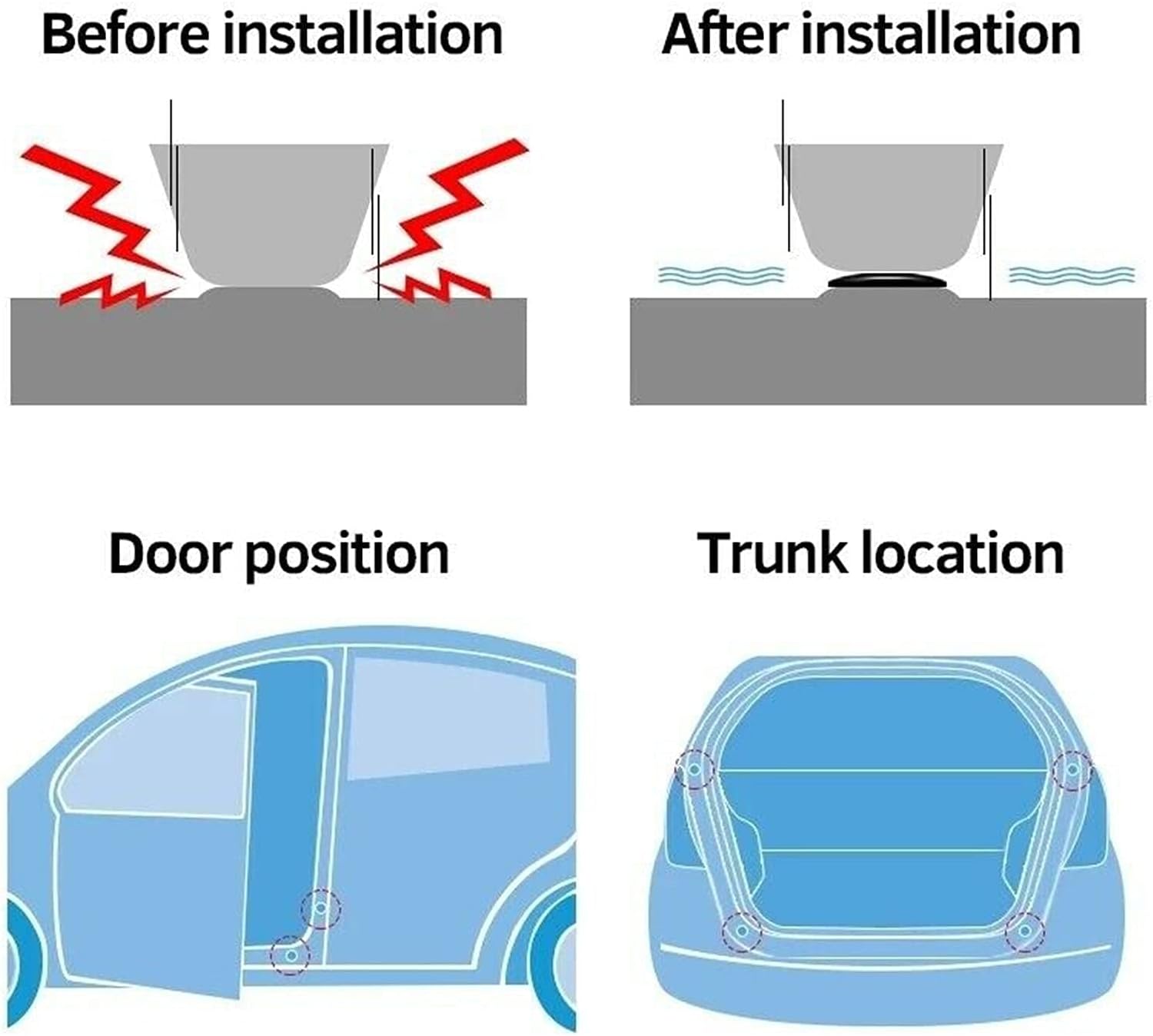 Before installation

After installation

Door position

Trunk location