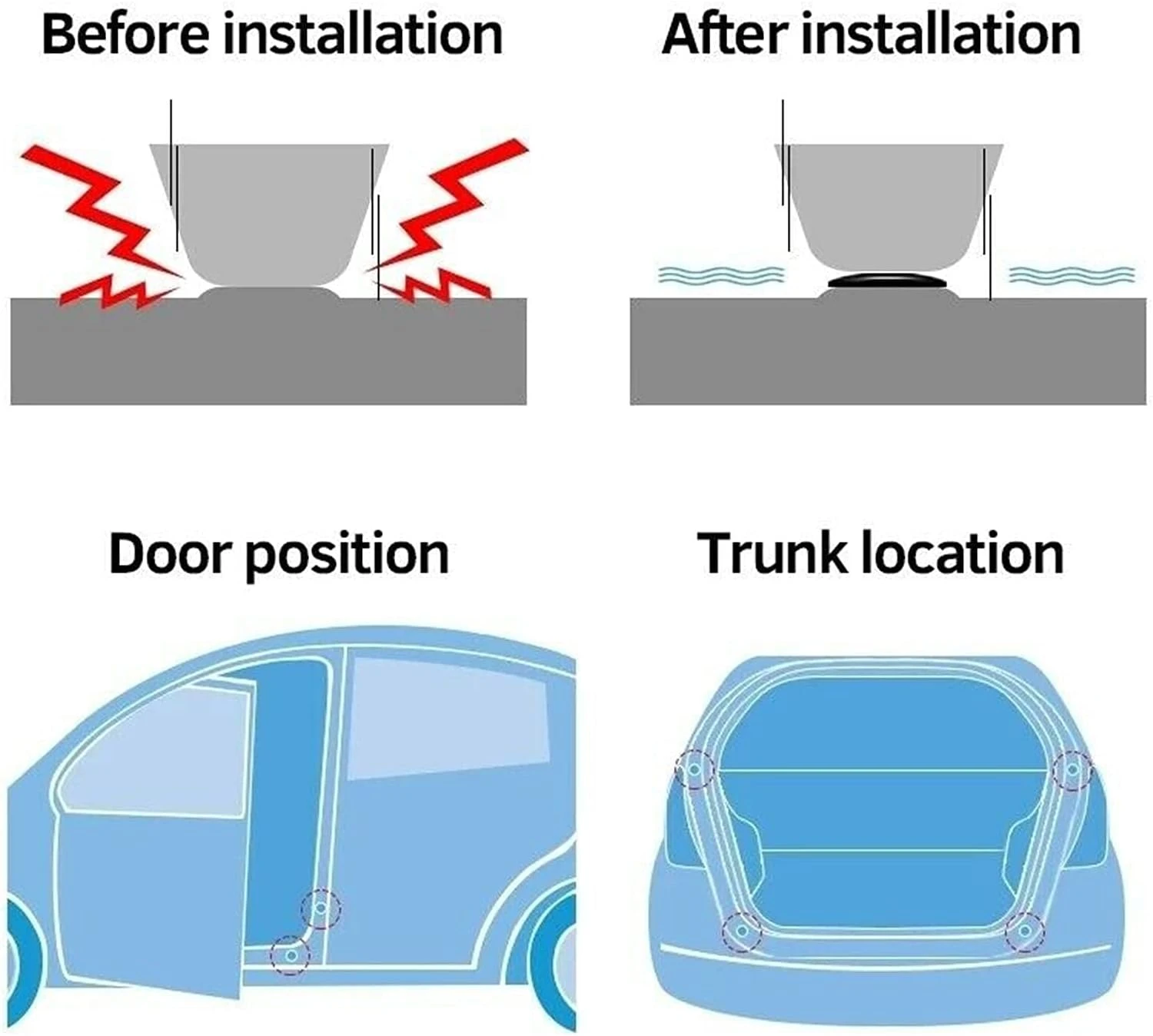 Before installation

After installation

Door position

Trunk location