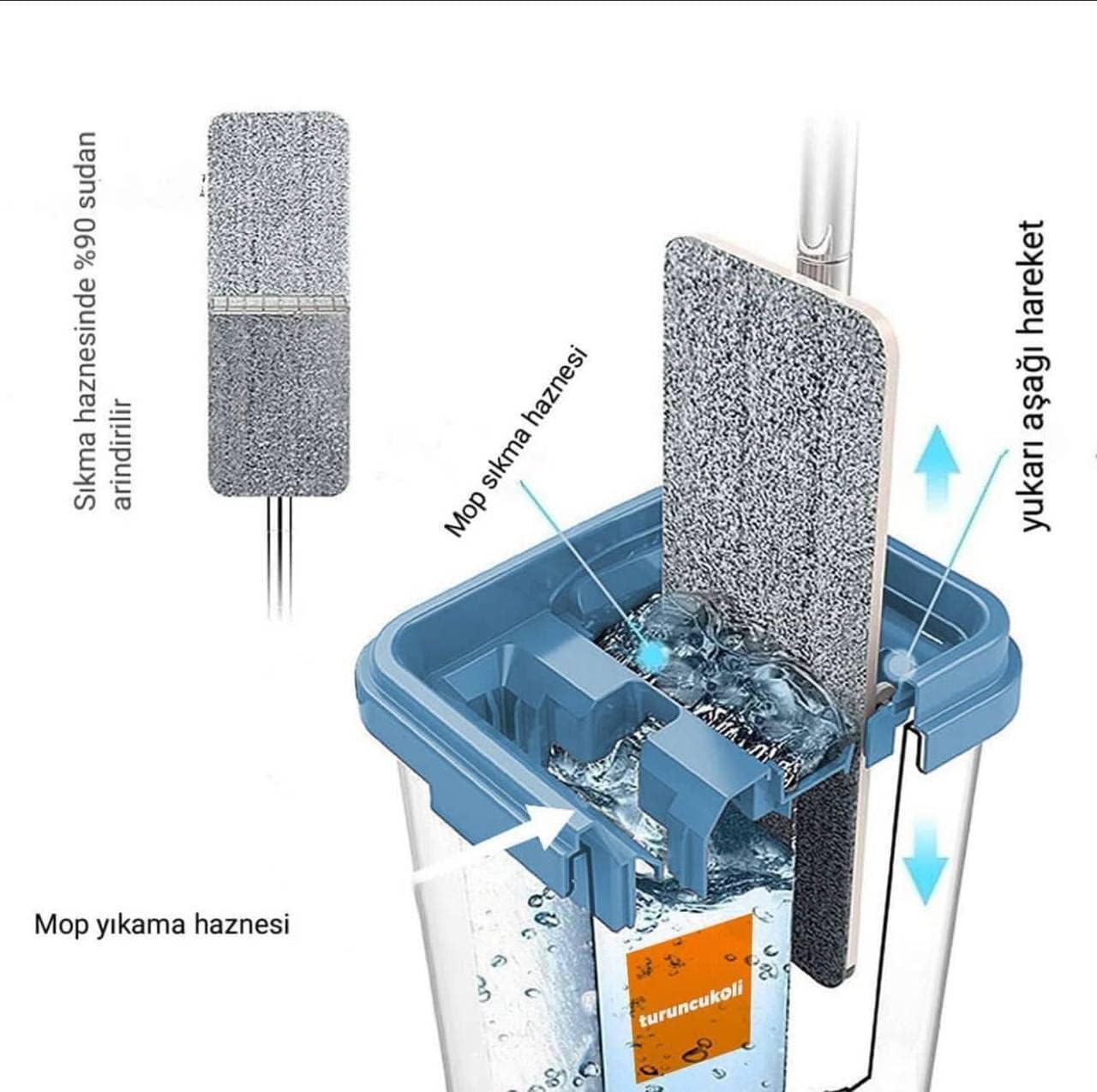 Sıkma haznesinde %90 sudan arindirilir

Mop sıkma haznesi

yukarı aşağı hareket

Mop yıkama haznesi

turuncukoli