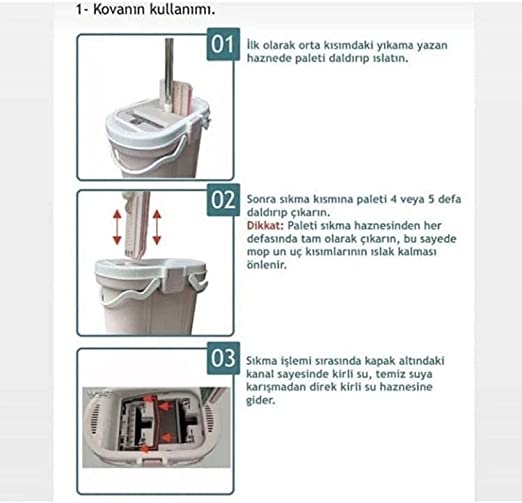 1- Kovanın kullanımı.

01

İlk olarak orta kısımdaki yıkama yazan haznede paleti daldırıp ıslatın.

02

Sonra sıkma kısmına paleti 4 veya 5 defa daldırıp çıkarın.
Dikkat: Paleti sıkma haznesinden her defasında tam olarak çıkarın, bu sayede mop un uç kısımlarının ıslak kalması önlenir.

03

Sıkma işlemi sırasında kapak altındaki kanal sayesinde kirli su, temiz suya karışmadan direk kirli su haznesine gider.