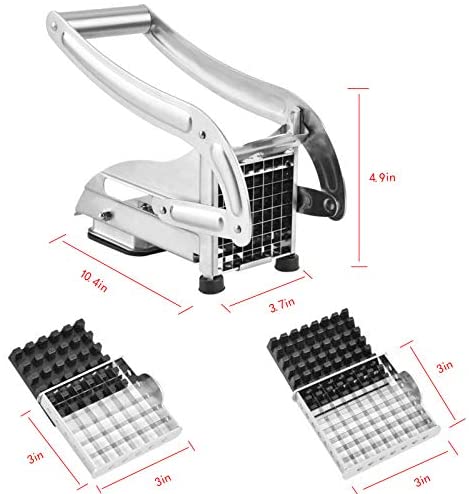 4.9in

10.4in

3.7in

3in

3in

3in

3in