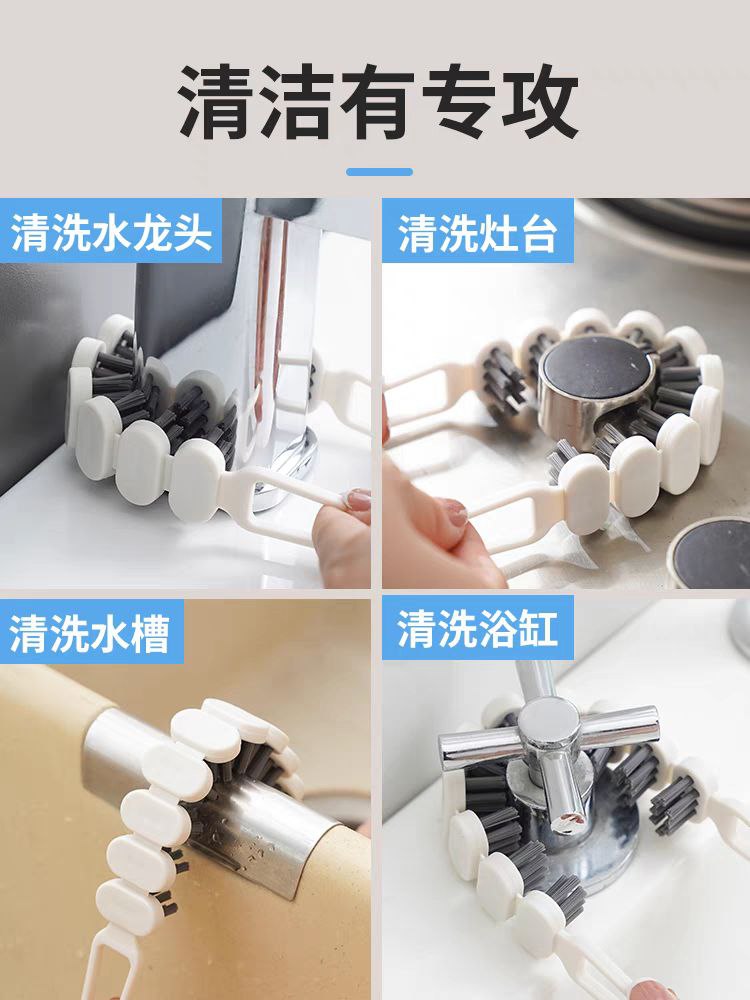 清洁有专攻

清洗水龙头

清洗灶台

清洗水槽

清洗浴缸