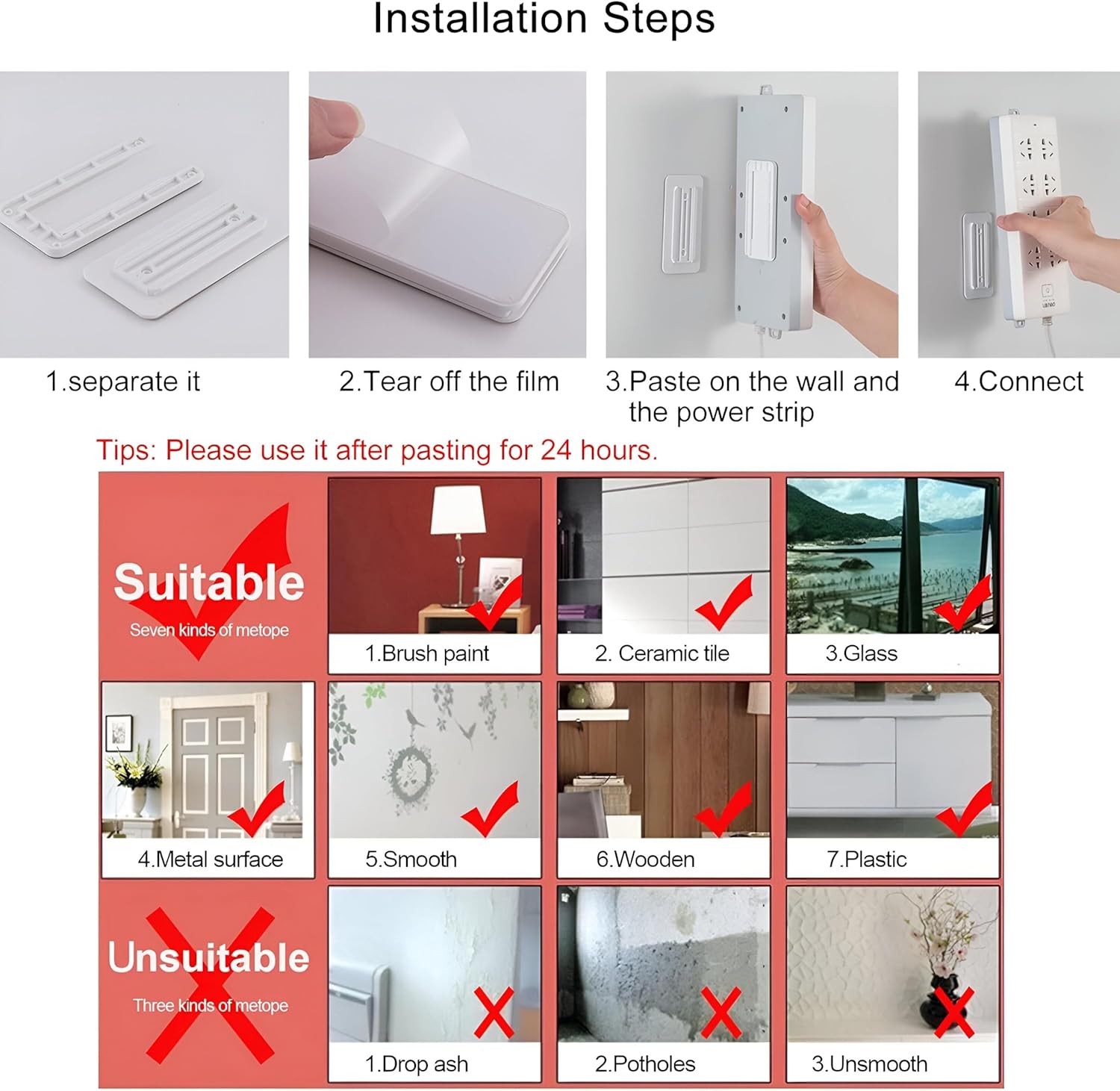 Installation Steps

1.separate it

2.Tear off the film

3.Paste on the wall and the power strip

4.Connect

Tips: Please use it after pasting for 24 hours.

Suitable
Seven kinds of metope

1.Brush paint

2. Ceramic tile

3.Glass

4.Metal surface

5.Smooth

6.Wooden

7.Plastic

Unsuitable
Three kinds of metope

1.Drop ash

2.Potholes

3.Unsmooth