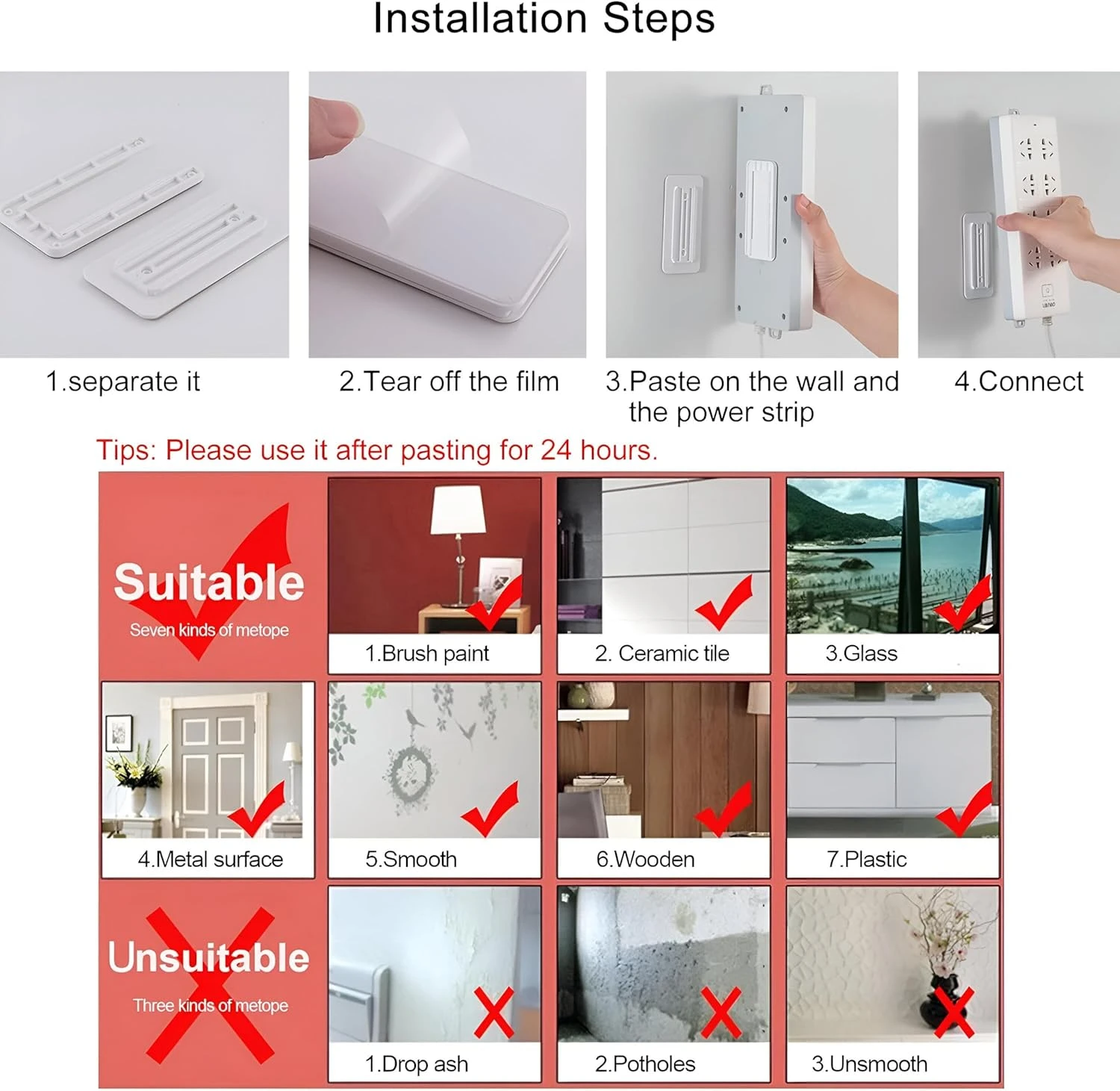 Installation Steps

1.separate it

2.Tear off the film

3.Paste on the wall and the power strip

4.Connect

Tips: Please use it after pasting for 24 hours.

Suitable
Seven kinds of metope

1.Brush paint

2. Ceramic tile

3.Glass

4.Metal surface

5.Smooth

6.Wooden

7.Plastic

Unsuitable
Three kinds of metope

1.Drop ash

2.Potholes

3.Unsmooth