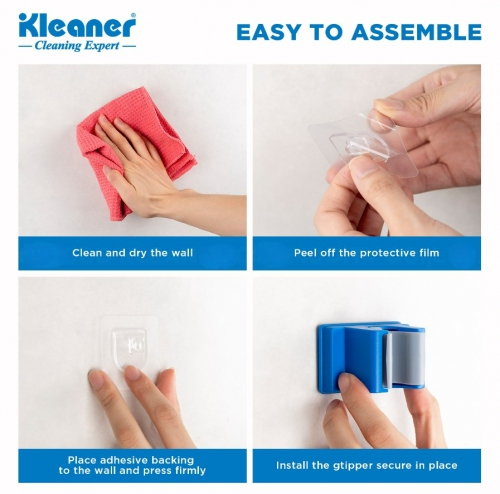 Kleaner®
— Cleaning Expert —

EASY TO ASSEMBLE

Clean and dry the wall

Peel off the protective film

Place adhesive backing to the wall and press firmly

Install the gtipper secure in place