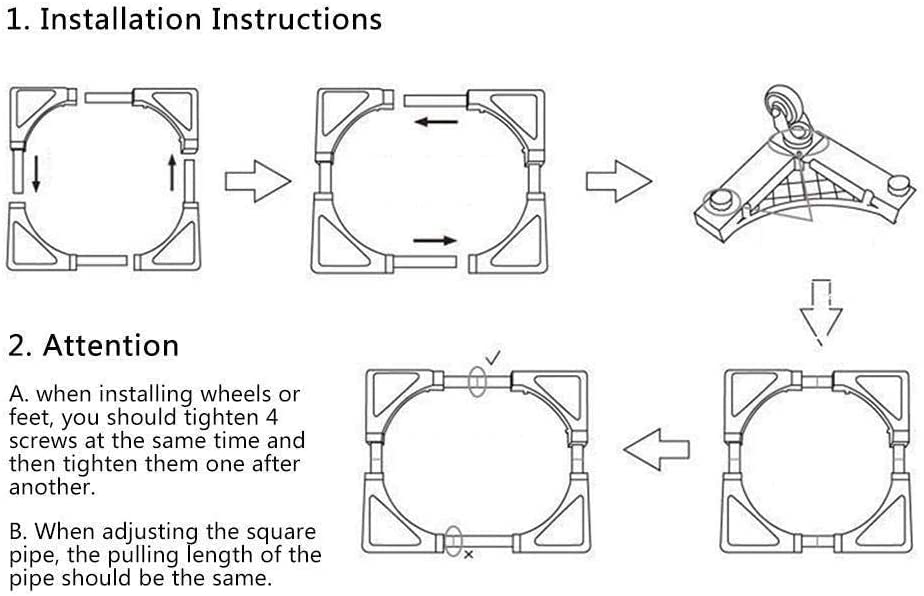 1. Installation Instructions

2. Attention

A. when installing wheels or feet, you should tighten 4 screws at the same time and then tighten them one after another.

B. When adjusting the square pipe, the pulling length of the pipe should be the same.

✓

×