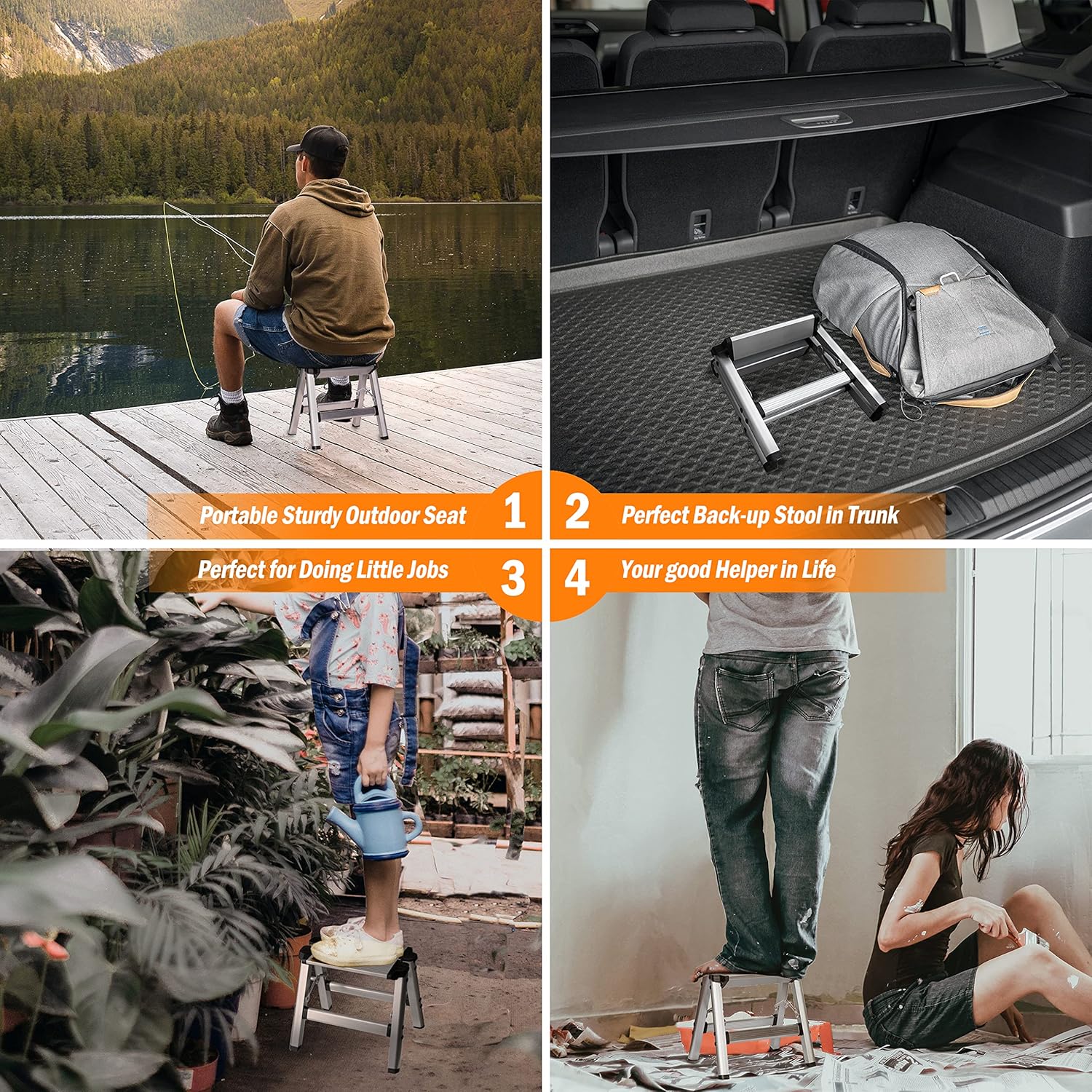 Portable Sturdy Outdoor Seat 1

2 Perfect Back-up Stool in Trunk

Perfect for Doing Little Jobs 3

4 Your good Helper in Life