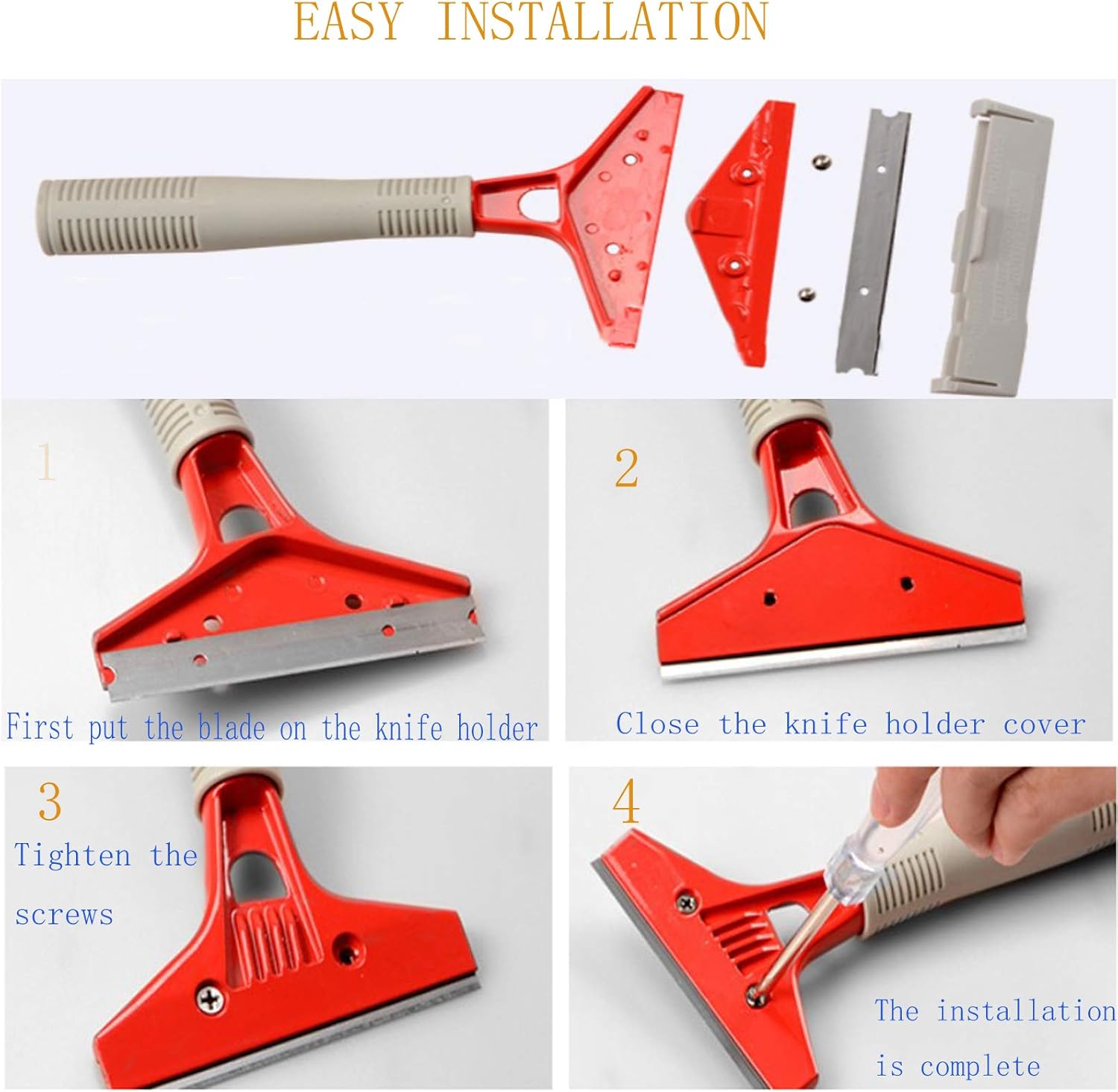 EASY INSTALLATION

1

First put the blade on the knife holder

2

Close the knife holder cover

3

Tighten the screws

4

The installation is complete