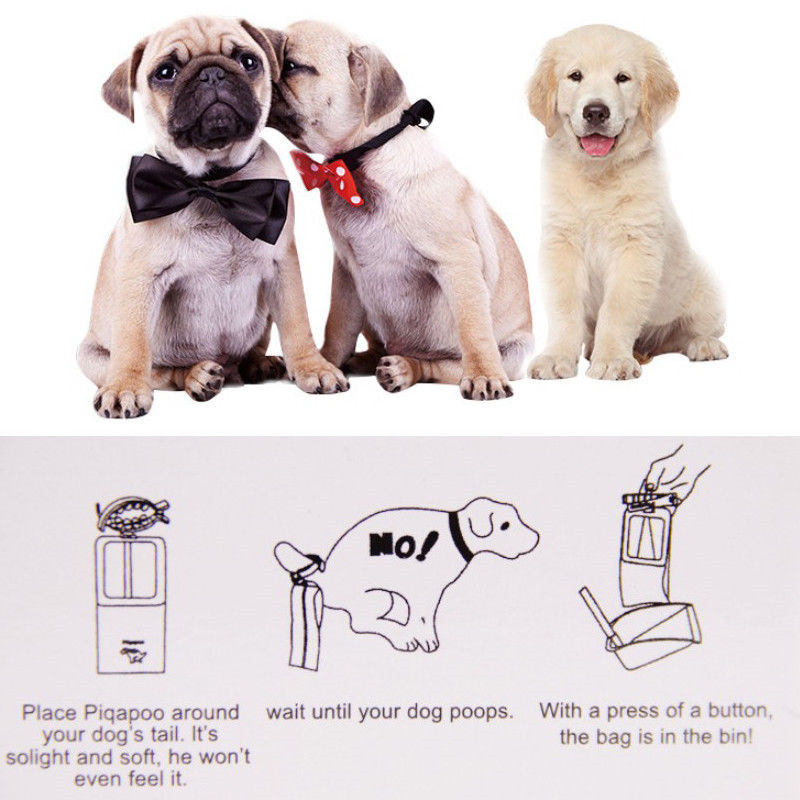 NO!

Place Piqapoo around your dog's tail. It's solight and soft, he won't even feel it.

wait until your dog poops.

With a press of a button, the bag is in the bin!